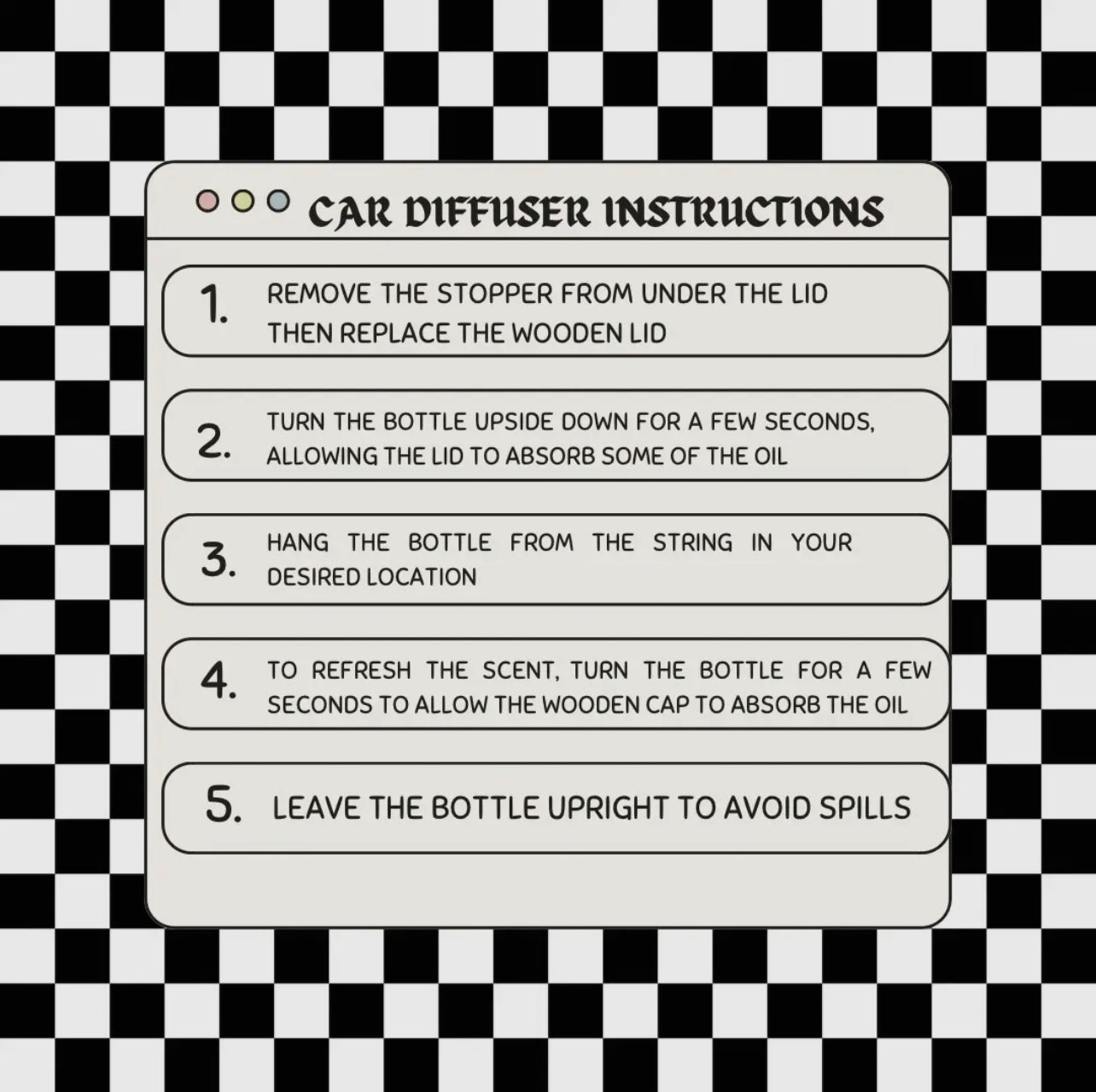 CAR DIFFUSER INSTRUCTIONS

1. REMOVE THE STOPPER FROM UNDER THE LID THEN REPLACE THE WOODEN LID

2. TURN THE BOTTLE UPSIDE DOWN FOR A FEW SECONDS, ALLOWING THE LID TO ABSORB SOME OF THE OIL

3. HANG THE BOTTLE FROM THE STRING IN YOUR DESIRED LOCATION

4. TO REFRESH THE SCENT, TURN THE BOTTLE FOR A FEW SECONDS TO ALLOW THE WOODEN CAP TO ABSORB THE OIL

5. LEAVE THE BOTTLE UPRIGHT TO AVOID SPILLS